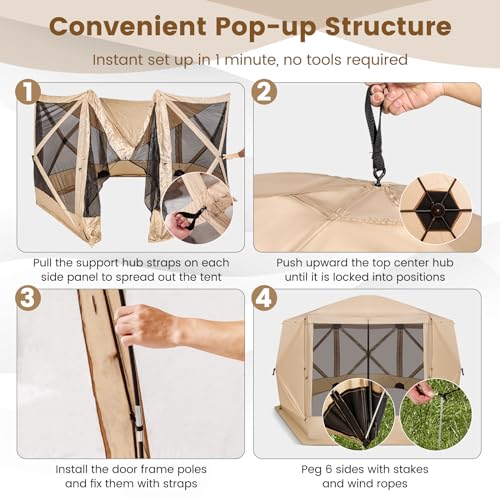 Convenient Pop-up Structure

Instant set up in 1 minute, no tools required

1

Pull the support hub straps on each side panel to spread out the tent

2

Push upward the top center hub until it is locked into positions

3

Install the door frame poles and fix them with straps

4

Peg 6 sides with stakes and wind ropes