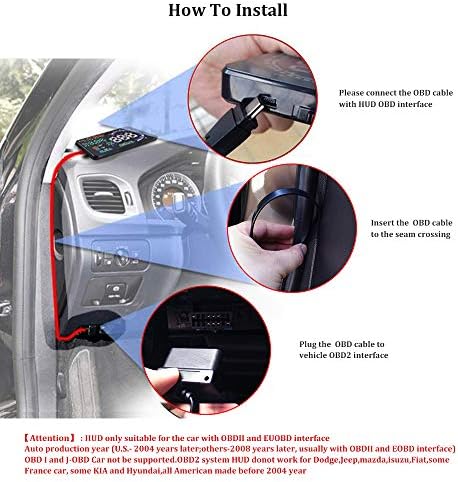 How To Install

Please connect the OBD cable with HUD OBD interface

Insert the OBD cable to the seam crossing

Plug the OBD cable to vehicle OBD2 interface

【Attention】: HUD only suitable for the car with OBDII and EUOBD interface
Auto production year (U.S.- 2004 years later;others-2008 years later, usually with OBDII and EOBD interface)
OBD I and J-OBD Car not be supported.OBD2 system HUD donot work for Dodge,Jeep,mazda,isuzu,Fiat,some France car, some KIA and Hyundai,all American made before 2004 year