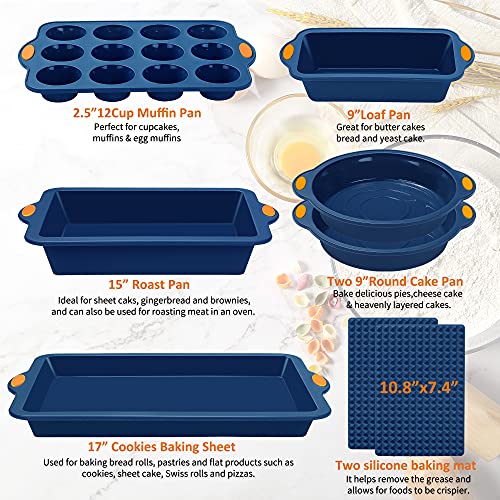 2.5”12Cup Muffin Pan
Perfect for cupcakes, muffins & egg muffins

9”Loaf Pan
Great for butter cakes bread and yeast cake.

15” Roast Pan
Ideal for sheet caks, gingerbread and brownies, and can also be used for roasting meat in an oven.

Two 9”Round Cake Pan
Bake delicious pies,cheese cake & heavenly layered cakes.

10.8”x7.4”

17” Cookies Baking Sheet
Used for baking bread rolls, pastries and flat products such as cookies, sheet cake, Swiss rolls and pizzas.

Two silicone baking mat
It helps remove the grease and allows for foods to be crispier.