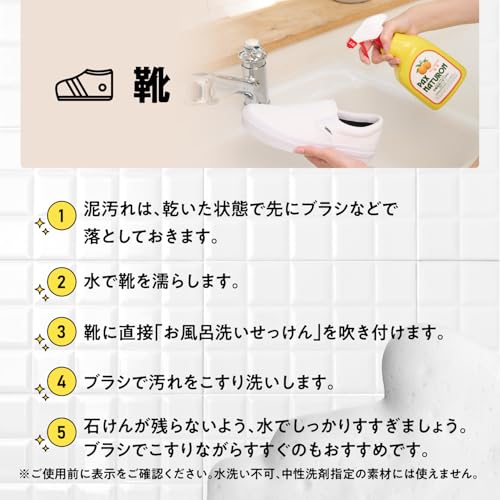 靴

PAX NATURON

1 泥汚れは、乾いた状態で先にブラシなどで落としておきます。

2 水で靴を濡らします。

3 靴に直接「お風呂洗いせっけん」を吹き付けます。

4 ブラシで汚れをこすり洗いします。

5 石けんが残らないよう、水でしっかりすすぎましょう。ブラシでこすりながらすすぐのもおすすめです。

※ご使用前に表示をご確認ください。水洗い不可、中性洗剤指定の素材には使えません。