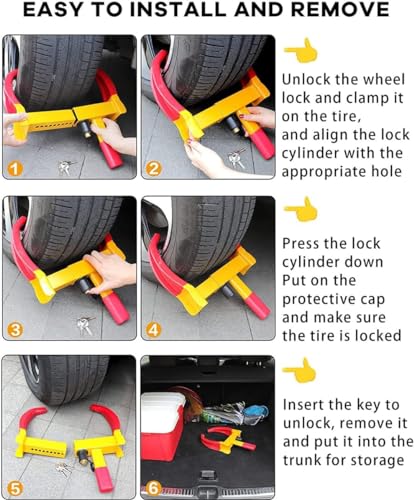 EASY TO INSTALL AND REMOVE

1

2

Unlock the wheel lock and clamp it on the tire, and align the lock cylinder with the appropriate hole

3

4

Press the lock cylinder down
Put on the protective cap and make sure the tire is locked

5

6

Insert the key to unlock, remove it and put it into the trunk for storage