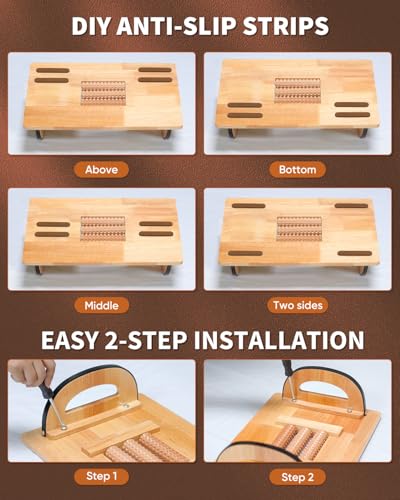 DIY ANTI-SLIP STRIPS

Above

Bottom

Middle

Two sides

EASY 2-STEP INSTALLATION

Step 1

Step 2