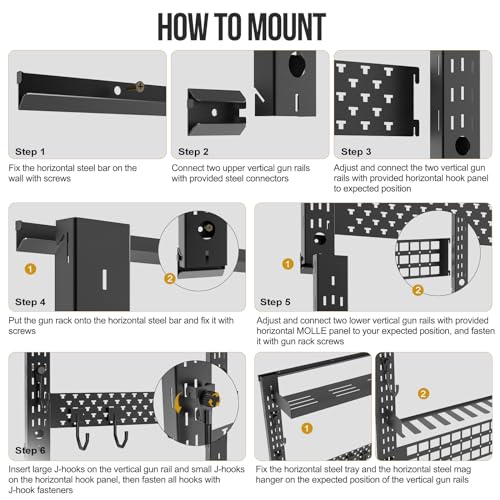 HOW TO MOUNT

Step 1

Fix the horizontal steel bar on the wall with screws

Step 2

Connect two upper vertical gun rails with provided steel connectors

Step 3

Adjust and connect the two vertical gun rails with provided horizontal hook panel to expected position

1

2

Step 4

Put the gun rack onto the horizontal steel bar and fix it with screws

1

2

Step 5

Adjust and connect two lower vertical gun rails with provided horizontal MOLLE panel to your expected position, and fasten it with gun rack screws

Step 6

Insert large J-hooks on the vertical gun rail and small J-hooks on the horizontal hook panel, then fasten all hooks with J-hook fasteners

1

2

Fix the horizontal steel tray and the horizontal steel mag hanger on the expected position of the vertical gun rails