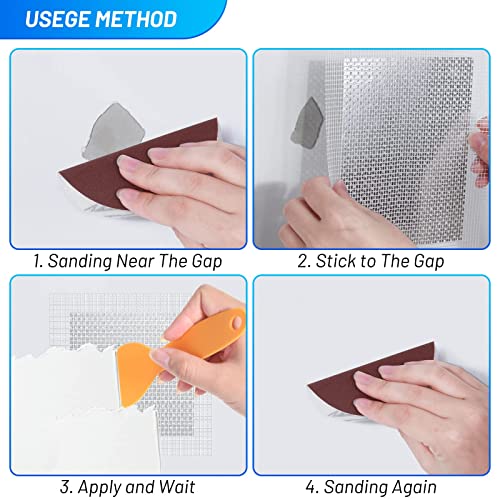 USEGE METHOD

1. Sanding Near The Gap

2. Stick to The Gap

3. Apply and Wait

4. Sanding Again