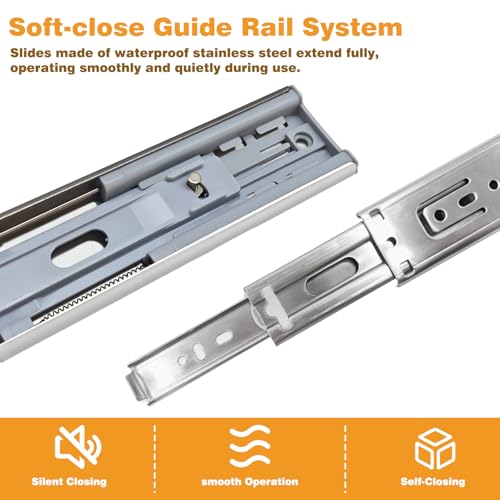 Soft-close Guide Rail System

Slides made of waterproof stainless steel extend fully, operating smoothly and quietly during use.

Silent Closing

smooth Operation

Self-Closing