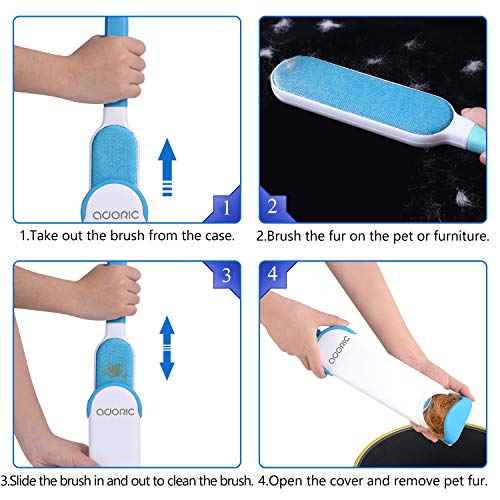 ADORIC

1

1.Take out the brush from the case.

2

2.Brush the fur on the pet or furniture.

3

ADORIC

3.Slide the brush in and out to clean the brush.

4

ADORIC

4.Open the cover and remove pet fur.