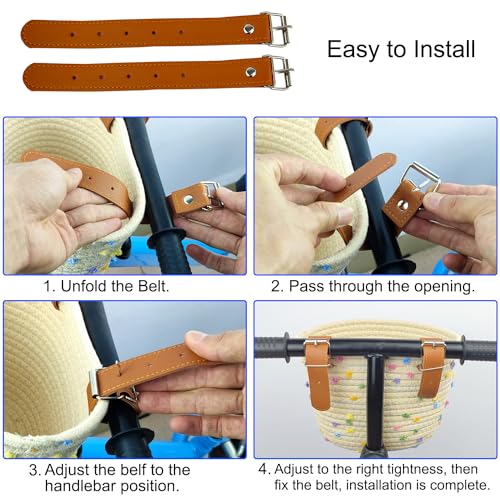 Easy to Install

1. Unfold the Belt.

2. Pass through the opening.

3. Adjust the belf to the handlebar position.

4. Adjust to the right tightness, then fix the belt, installation is complete.