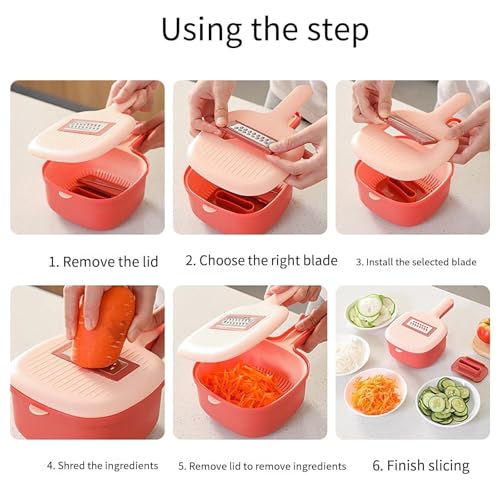 Using the step

1. Remove the lid

2. Choose the right blade

3. Install the selected blade

4. Shred the ingredients

5. Remove lid to remove ingredients

6. Finish slicing