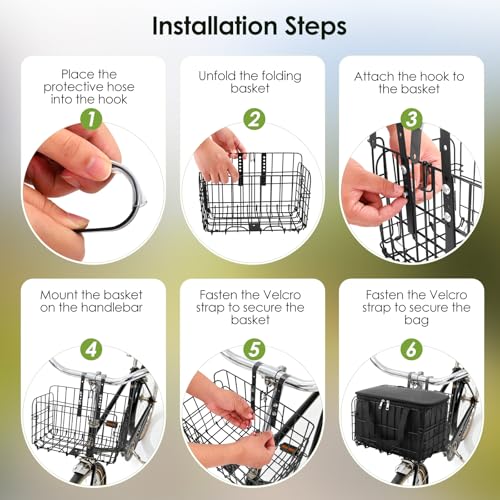 Installation Steps

Place the protective hose into the hook

1

Unfold the folding basket

2

Attach the hook to the basket

3

Mount the basket on the handlebar

4

Fasten the Velcro strap to secure the basket

5

Fasten the Velcro strap to secure the bag

6