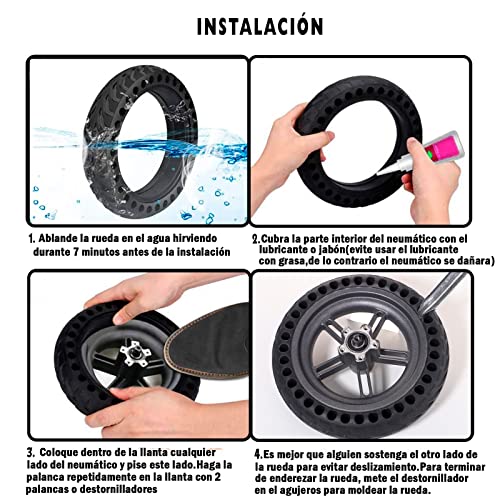 INSTALACIÓN

1. Ablande la rueda en el agua hirviendo durante 7 minutos antes de la instalación

2.Cubra la parte interior del neumático con el lubricante o jabón(evite usar el lubricante con grasa,de lo contrario el neumático se dañara)

3. Coloque dentro de la llanta cualquier lado del neumático y pise este lado.Haga la palanca repetidamente en la llanta con 2 palancas o destornilladores

4.Es mejor que alguien sostenga el otro lado de la rueda para evitar deslizamiento.Para terminar de enderezar la rueda, mete el destornillador en el agujeros para moldear la rueda.