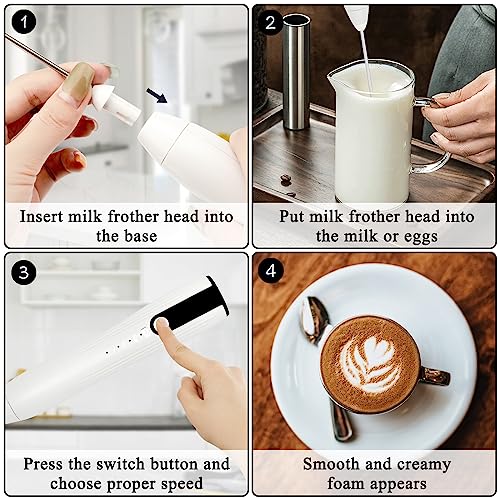 1

Insert milk frother head into the base

2

Put milk frother head into the milk or eggs

3

Press the switch button and choose proper speed

4

Smooth and creamy foam appears