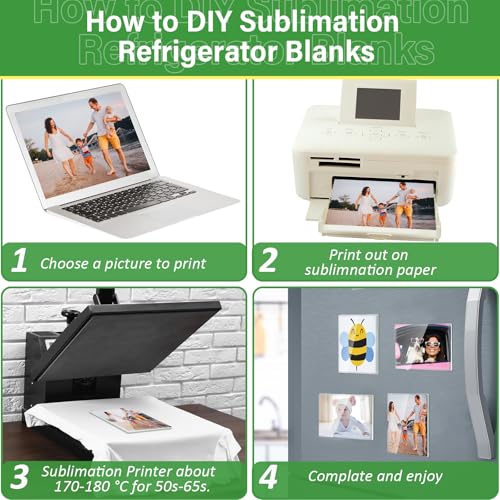 How to DIY Sublimation Refrigerator Blanks

1 Choose a picture to print

2 Print out on sublimnation paper

3 Sublimation Printer about 170-180 °C for 50s-65s.

4 Complate and enjoy