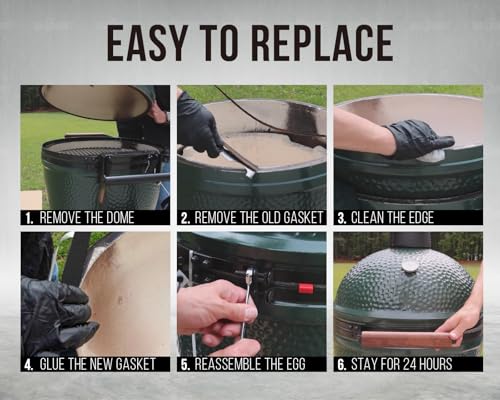 EASY TO REPLACE

1. REMOVE THE DOME

2. REMOVE THE OLD GASKET

3. CLEAN THE EDGE

4. GLUE THE NEW GASKET

5. REASSEMBLE THE EGG

6. STAY FOR 24 HOURS