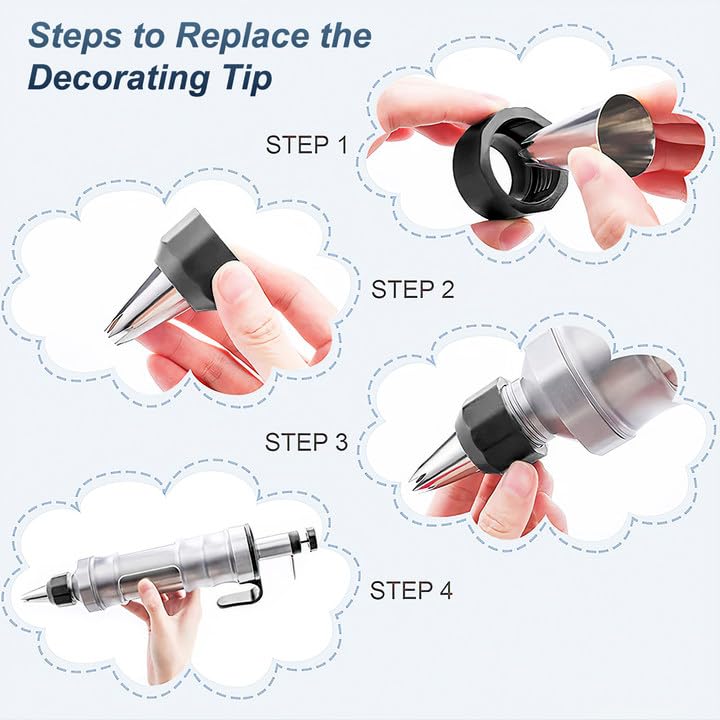 Steps to Replace the Decorating Tip

STEP 1

STEP 2

STEP 3

STEP 4