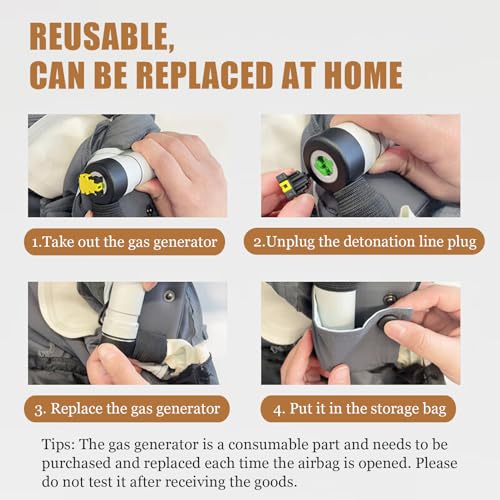 REUSABLE,
CAN BE REPLACED AT HOME

1.Take out the gas generator

2.Unplug the detonation line plug

3. Replace the gas generator

4. Put it in the storage bag

Tips: The gas generator is a consumable part and needs to be purchased and replaced each time the airbag is opened. Please do not test it after receiving the goods.