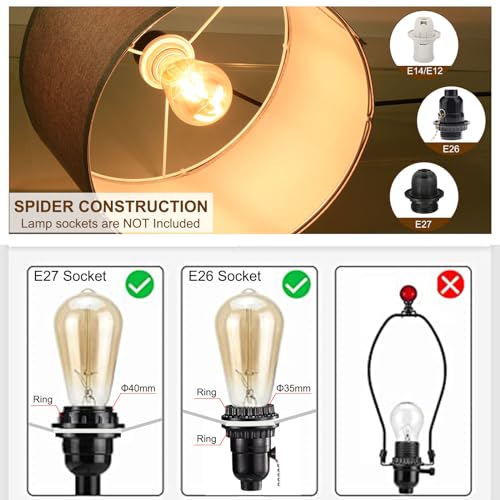 E14/E12

E26

E27

SPIDER CONSTRUCTION
Lamp sockets are NOT Included

E27 Socket

Ring

Φ40mm

E26 Socket

Ring

Φ35mm

Ring