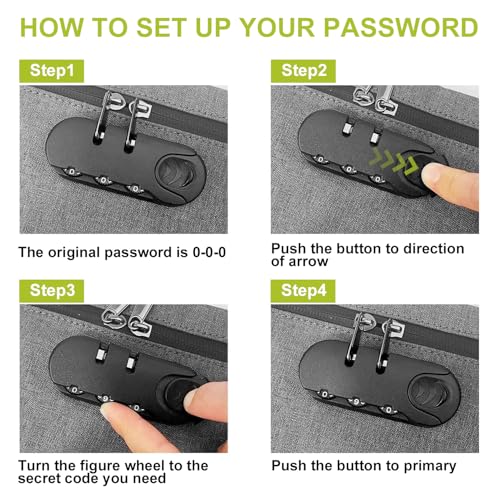 HOW TO SET UP YOUR PASSWORD

Step1

The original password is 0-0-0

Step2

Push the button to direction of arrow

Step3

Turn the figure wheel to the secret code you need

Step4

Push the button to primary