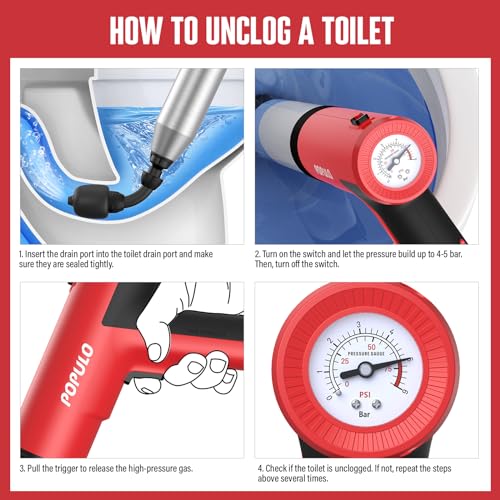 HOW TO UNCLOG A TOILET

POPULO

1. Insert the drain port into the toilet drain port and make sure they are sealed tightly.

2. Turn on the switch and let the pressure build up to 4-5 bar. Then, turn off the switch.

POPULO

3. Pull the trigger to release the high-pressure gas.

0 1 2 3 4 5 6
0 25 50 75
PRESSURE GAUGE
PSI
Bar

4. Check if the toilet is unclogged. If not, repeat the steps above several times.