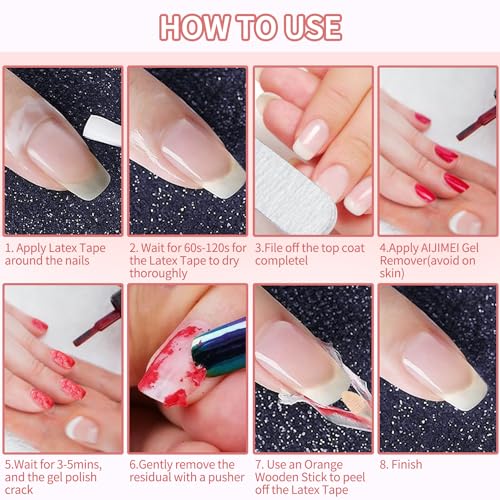 HOW TO USE

1. Apply Latex Tape around the nails

2. Wait for 60s-120s for the Latex Tape to dry thoroughly

3.File off the top coat completel

4.Apply AIJIMEI Gel Remover(avoid on skin)

5.Wait for 3-5mins, and the gel polish crack

6.Gently remove the residual with a pusher

7. Use an Orange Wooden Stick to peel off the Latex Tape

8. Finish