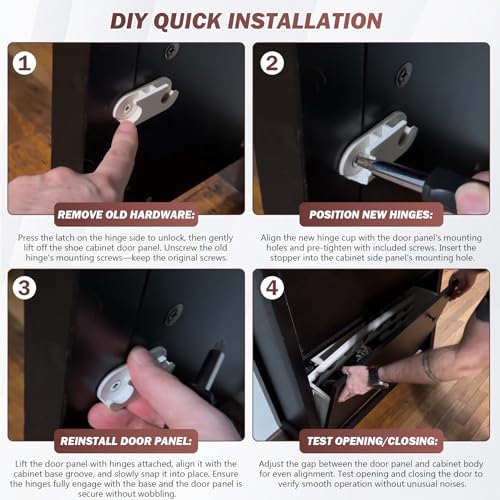 DIY QUICK INSTALLATION

1

REMOVE OLD HARDWARE:

Press the latch on the hinge side to unlock, then gently lift off the shoe cabinet door panel. Unscrew the old hinge's mounting screws—keep the original screws.

2

POSITION NEW HINGES:

Align the new hinge cup with the door panel's mounting holes and pre-tighten with included screws. Insert the stopper into the cabinet side panel's mounting hole.

3

REINSTALL DOOR PANEL:

Lift the door panel with hinges attached, align it with the cabinet base groove, and slowly snap it into place. Ensure the hinges fully engage with the base and the door panel is secure without wobbling.

4

TEST OPENING/CLOSING:

Adjust the gap between the door panel and cabinet body for even alignment. Test opening and closing the door to verify smooth operation without unusual noises.