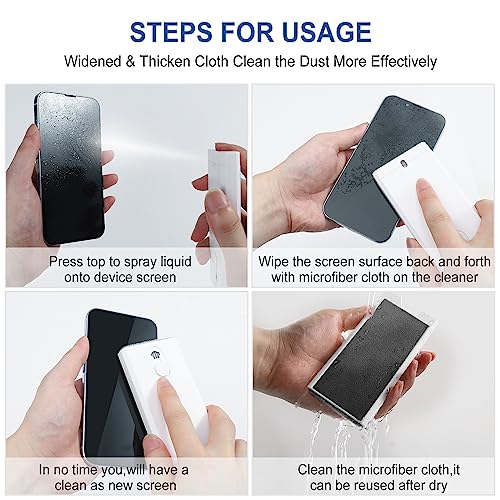 STEPS FOR USAGE

Widened & Thicken Cloth Clean the Dust More Effectively

Press top to spray liquid onto device screen

Wipe the screen surface back and forth with microfiber cloth on the cleaner

In no time you,will have a clean as new screen

Clean the microfiber cloth,it can be reused after dry