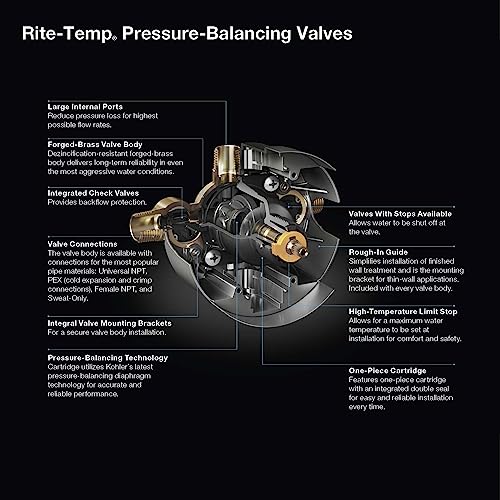 Rite-Temp® Pressure-Balancing Valves

Large Internal Ports
Reduce pressure loss for highest possible flow rates.

Forged-Brass Valve Body
Dezincification-resistant forged-brass body delivers long-term reliability in even the most aggressive water conditions.

Integrated Check Valves
Provides backflow protection.

Valve Connections
The valve body is available with connections for the most popular pipe materials: Universal NPT, PEX (cold expansion and crimp connections), Female NPT, and Sweat-Only.

Integral Valve Mounting Brackets
For a secure valve body installation.

Pressure-Balancing Technology
Cartridge utilizes Kohler's latest pressure-balancing diaphragm technology for accurate and reliable performance.

Valves With Stops Available
Allows water to be shut off at the valve.

Rough-In Guide
Simplifies installation of finished wall treatment and is the mounting bracket for thin-wall applications. Included with every valve body.

High-Temperature Limit Stop
Allows for a maximum water temperature to be set at installation for comfort and safety.

One-Piece Cartridge
Features one-piece cartridge with an integrated double seal for easy and reliable installation every time.