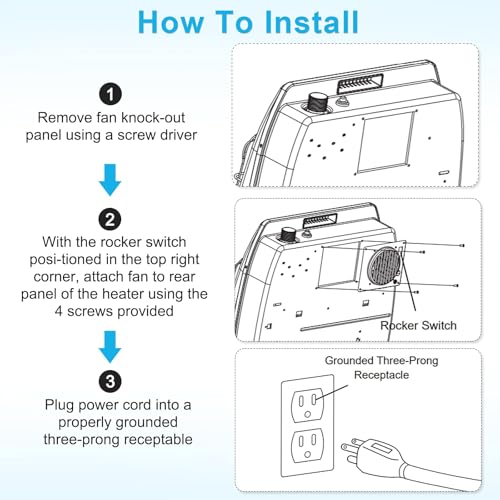 How To Install

1
Remove fan knock-out panel using a screw driver

2
With the rocker switch posi-tioned in the top right corner, attach fan to rear panel of the heater using the 4 screws provided

3
Plug power cord into a properly grounded three-prong receptable

Rocker Switch

Grounded Three-Prong Receptacle