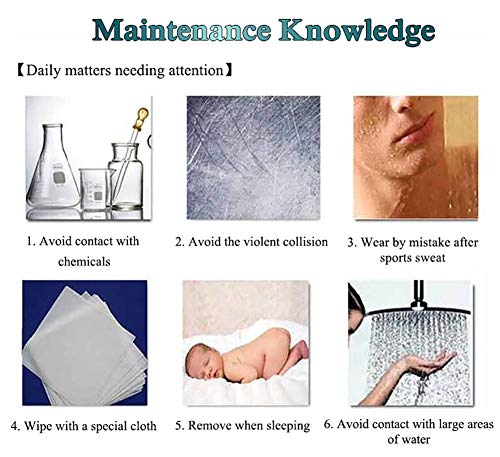 Maintenance Knowledge

【Daily matters needing attention】

1. Avoid contact with chemicals

2. Avoid the violent collision

3. Wear by mistake after sports sweat

4. Wipe with a special cloth

5. Remove when sleeping

6. Avoid contact with large areas of water