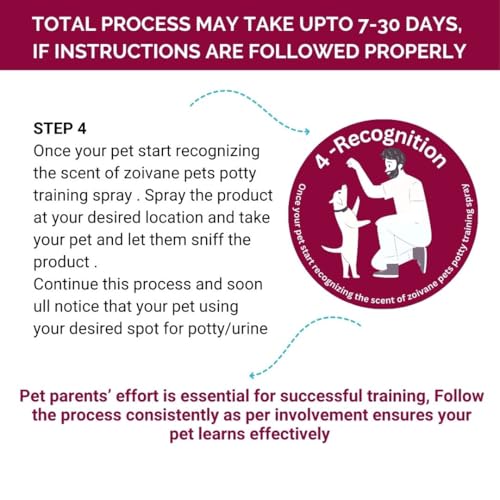 TOTAL PROCESS MAY TAKE UPTO 7-30 DAYS, IF INSTRUCTIONS ARE FOLLOWED PROPERLY

STEP 4
Once your pet start recognizing the scent of zoivane pets potty training spray . Spray the product at your desired location and take your pet and let them sniff the product .
Continue this process and soon ull notice that your pet using your desired spot for potty/urine

4 -Recognition

Once your pet start recognizing the scent of zoivane pets potty training spray

Pet parents' effort is essential for successful training, Follow the process consistently as per involvement ensures your pet learns effectively