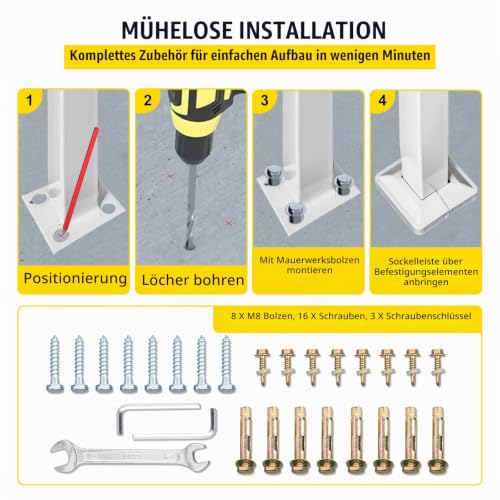 MÜHELOSE INSTALLATION

Komplettes Zubehör für einfachen Aufbau in wenigen Minuten

1

Positionierung

2

Löcher bohren

3

Mit Mauerwerksbolzen montieren

4

Sockelleiste über Befestigungselementen anbringen

8 X M8 Bolzen, 16 X Schrauben, 3 X Schraubenschlüssel