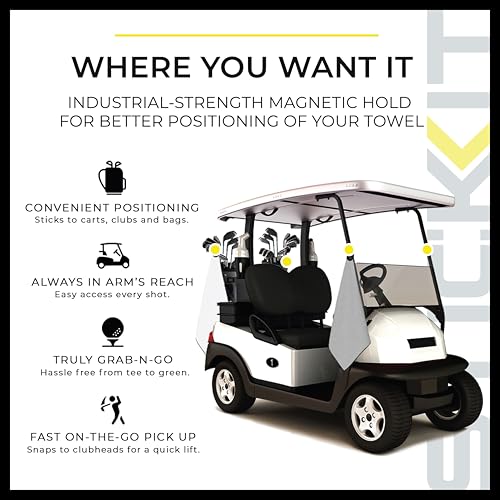 WHERE YOU WANT IT

INDUSTRIAL-STRENGTH MAGNETIC HOLD FOR BETTER POSITIONING OF YOUR TOWEL

CONVENIENT POSITIONING
Sticks to carts, clubs and bags.

ALWAYS IN ARM'S REACH
Easy access every shot.

TRULY GRAB-N-GO
Hassle free from tee to green.

FAST ON-THE-GO PICK UP
Snaps to clubheads for a quick lift.

STICKIT