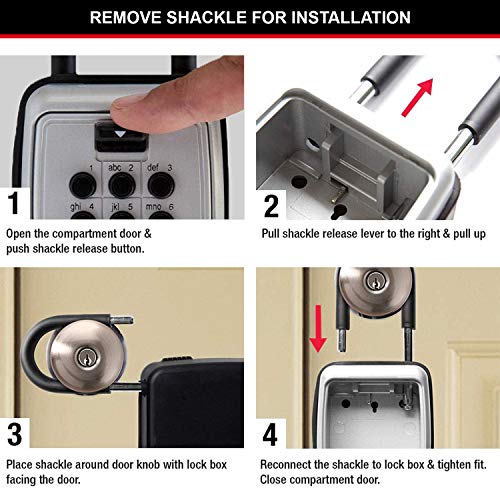 REMOVE SHACKLE FOR INSTALLATION

1 abc 2 def 3
ghi 4 jkl 5 mno 6

1

Open the compartment door & push shackle release button.

2

Pull shackle release lever to the right & pull up

3

Place shackle around door knob with lock box facing the door.

4

Reconnect the shackle to lock box & tighten fit. Close compartment door.