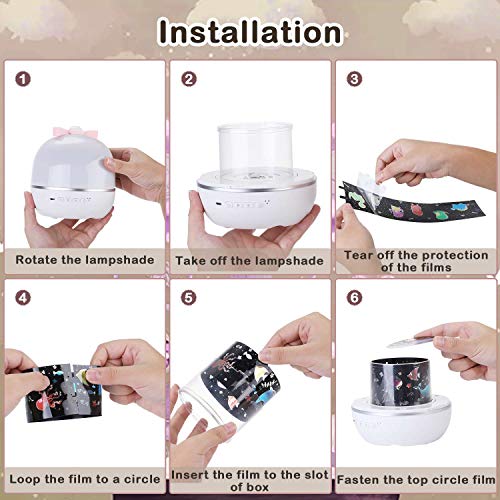 Installation

1
Rotate the lampshade

2
Take off the lampshade

3
Tear off the protection of the films

4
Loop the film to a circle

5
Insert the film to the slot of box

6
Fasten the top circle film