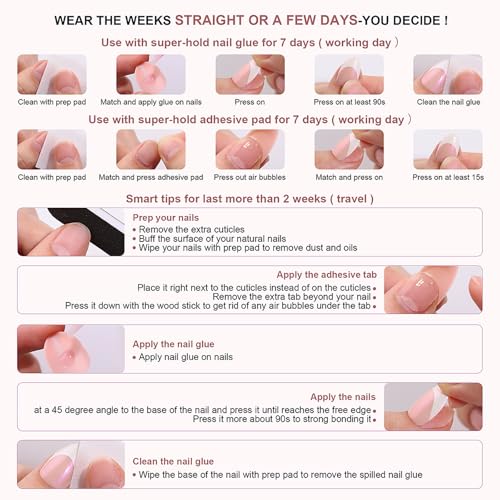 WEAR THE WEEKS STRAIGHT OR A FEW DAYS-YOU DECIDE !

Use with super-hold nail glue for 7 days ( working day )

Clean with prep pad

Match and apply glue on nails

Press on

Press on at least 90s

Clean the nail glue

Use with super-hold adhesive pad for 7 days ( working day )

Clean with prep pad

Match and press adhesive pad

Press out air bubbles

Match and press on

Press on at least 15s

Smart tips for last more than 2 weeks ( travel )

Prep your nails
• Remove the extra cuticles
• Buff the surface of your natural nails
• Wipe your nails with prep pad to remove dust and oils

Apply the adhesive tab
Place it right next to the cuticles instead of on the cuticles •
Remove the extra tab beyond your nail •
Press it down with the wood stick to get rid of any air bubbles under the tab •

Apply the nail glue
• Apply nail glue on nails

Apply the nails
at a 45 degree angle to the base of the nail and press it until reaches the free edge •
Press it more about 90s to strong bonding it •

Clean the nail glue
• Wipe the base of the nail with prep pad to remove the spilled nail glue