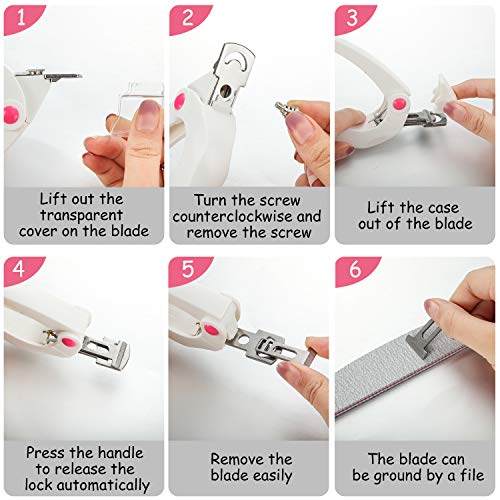 1

Lift out the transparent cover on the blade

2

Turn the screw counterclockwise and remove the screw

3

Lift the case out of the blade

4

Press the handle to release the lock automatically

5

Remove the blade easily

6

The blade can be ground by a file