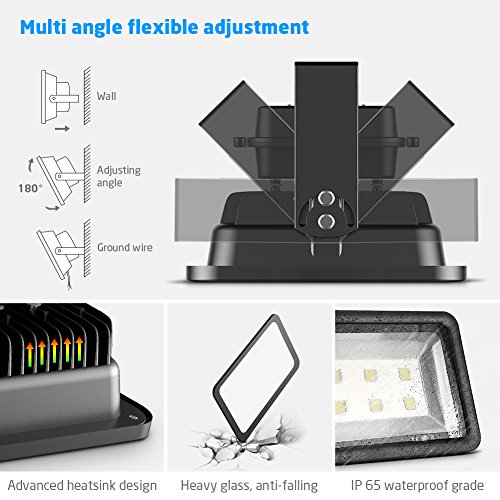 Multi angle flexible adjustment

Wall

180°

Adjusting angle

Ground wire

Advanced heatsink design

Heavy glass, anti-falling

IP 65 waterproof grade