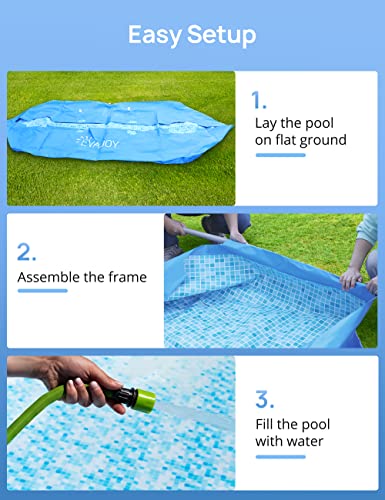 Easy Setup

EVAJOY

1.
Lay the pool on flat ground

2.
Assemble the frame

3.
Fill the pool with water