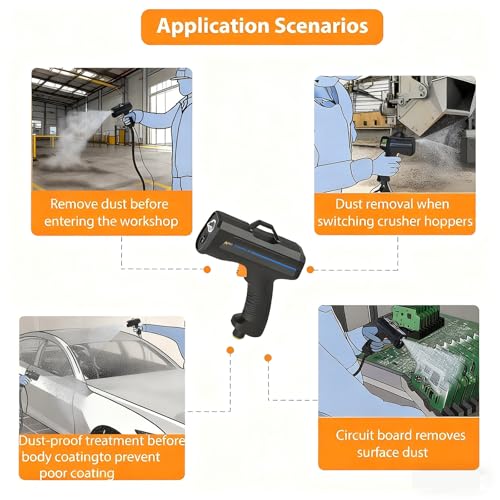 Application Scenarios

Remove dust before entering the workshop

Dust removal when switching crusher hoppers

Dust-proof treatment before body coatingto prevent poor coating

Circuit board removes surface dust