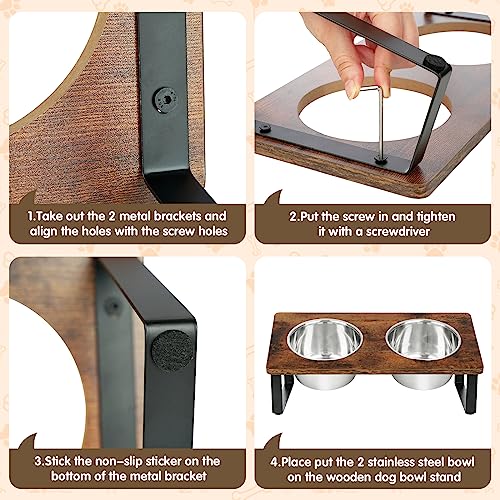 1.Take out the 2 metal brackets and align the holes with the screw holes

2.Put the screw in and tighten it with a screwdriver

3.Stick the non-slip sticker on the bottom of the metal bracket

4.Place put the 2 stainless steel bowl on the wooden dog bowl stand