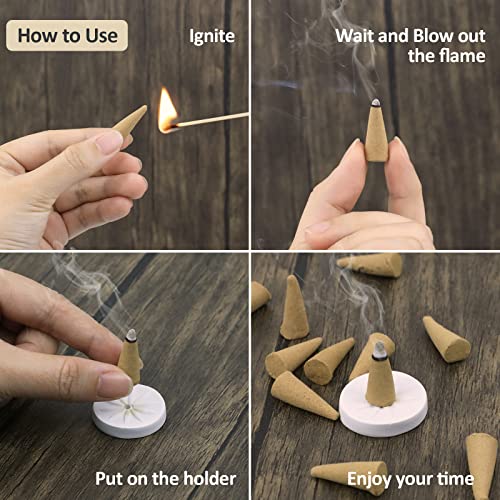 How to Use

Ignite

Wait and Blow out the flame

Put on the holder

Enjoy your time