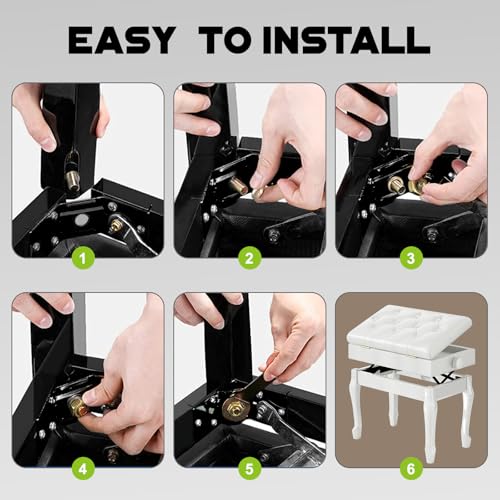 EASY TO INSTALL

1

2

3

4

5

6