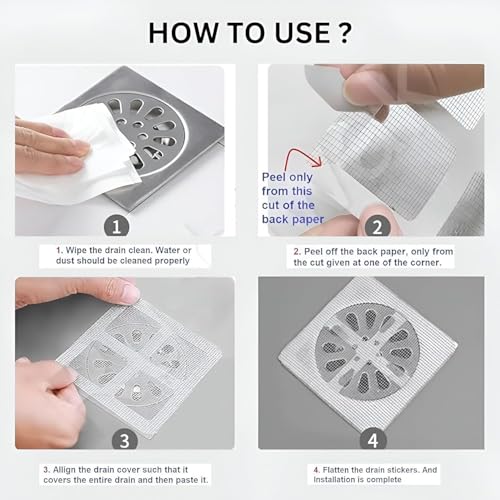 HOW TO USE ?

1

1. Wipe the drain clean. Water or dust should be cleaned properly

Peel only from this cut of the back paper

2

2. Peel off the back paper, only from the cut given at one of the corner.

3

3. Allign the drain cover such that it covers the entire drain and then paste it.

4

4. Flatten the drain stickers. And installation is complete