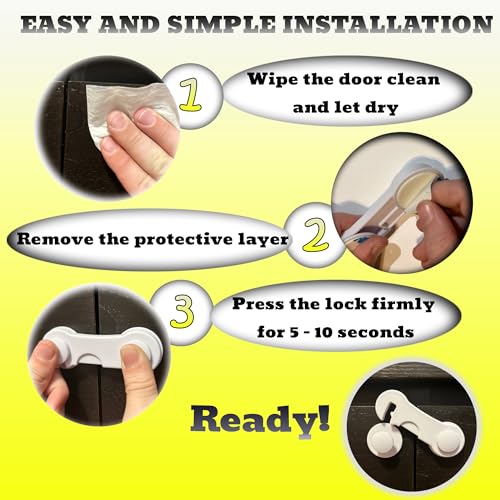 EASY AND SIMPLE INSTALLATION

1

Wipe the door clean and let dry

Remove the protective layer

2

3

Press the lock firmly for 5 - 10 seconds

Ready!