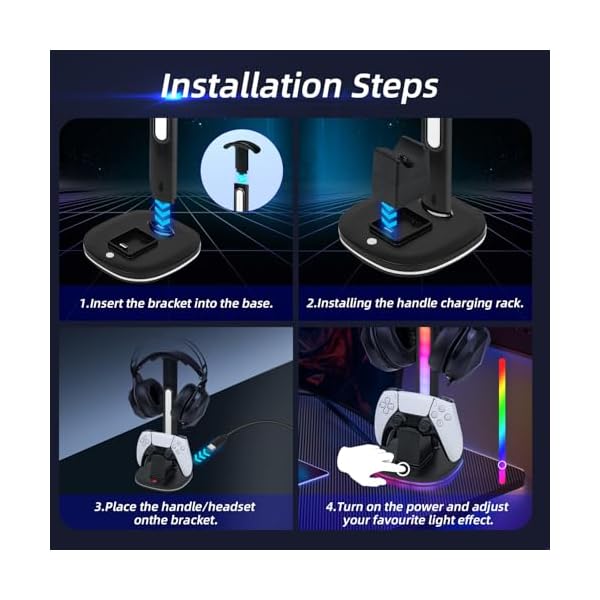 Installation Steps

1.Insert the bracket into the base.

2.Installing the handle charging rack.

3.Place the handle/headset onthe bracket.

4.Turn on the power and adjust your favourite light effect.