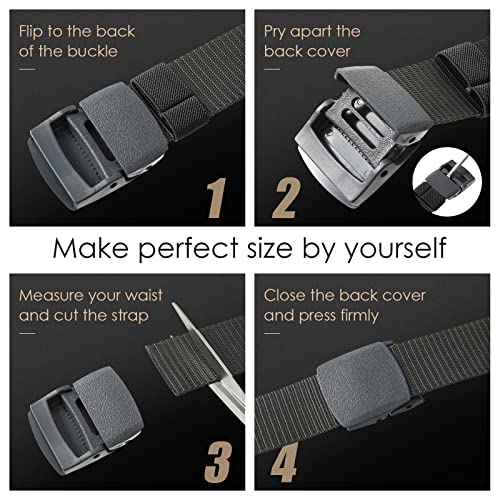 Flip to the back of the buckle

1

Pry apart the back cover

2

Make perfect size by yourself

Measure your waist and cut the strap

3

Close the back cover and press firmly

4