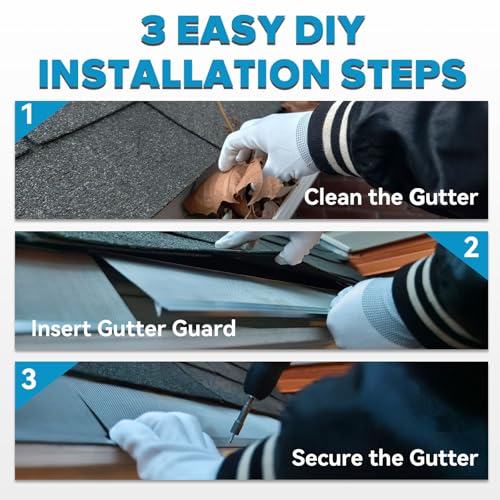 3 EASY DIY INSTALLATION STEPS

1

Clean the Gutter

2

Insert Gutter Guard

3

Secure the Gutter