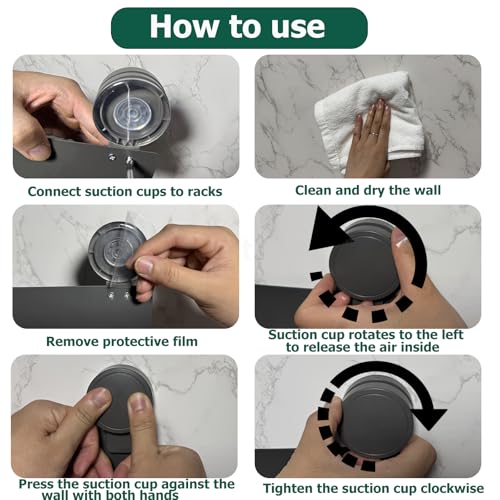 How to use

Connect suction cups to racks

Clean and dry the wall

Remove protective film

Suction cup rotates to the left to release the air inside

Press the suction cup against the wall with both hands

Tighten the suction cup clockwise