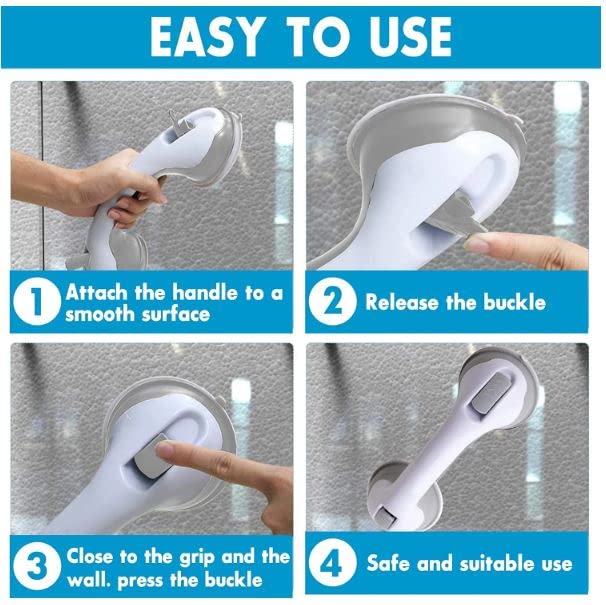 EASY TO USE

1 Attach the handle to a smooth surface

2 Release the buckle

3 Close to the grip and the wall. press the buckle

4 Safe and suitable use