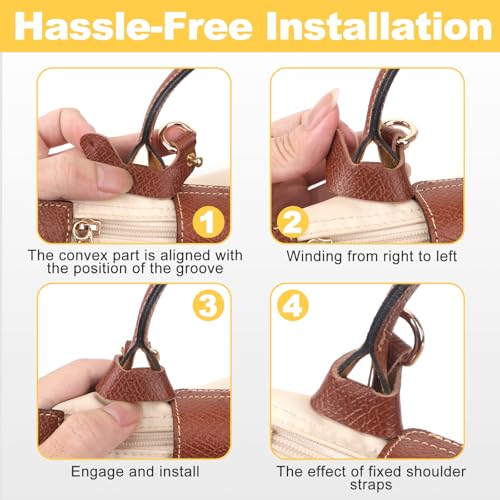 Hassle-Free Installation

1

The convex part is aligned with the position of the groove

2

Winding from right to left

3

Engage and install

4

The effect of fixed shoulder straps