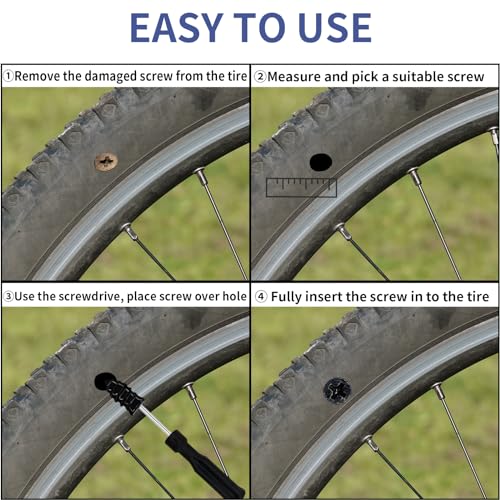 EASY TO USE

①Remove the damaged screw from the tire

②Measure and pick a suitable screw

③Use the screwdrive, place screw over hole

④ Fully insert the screw in to the tire